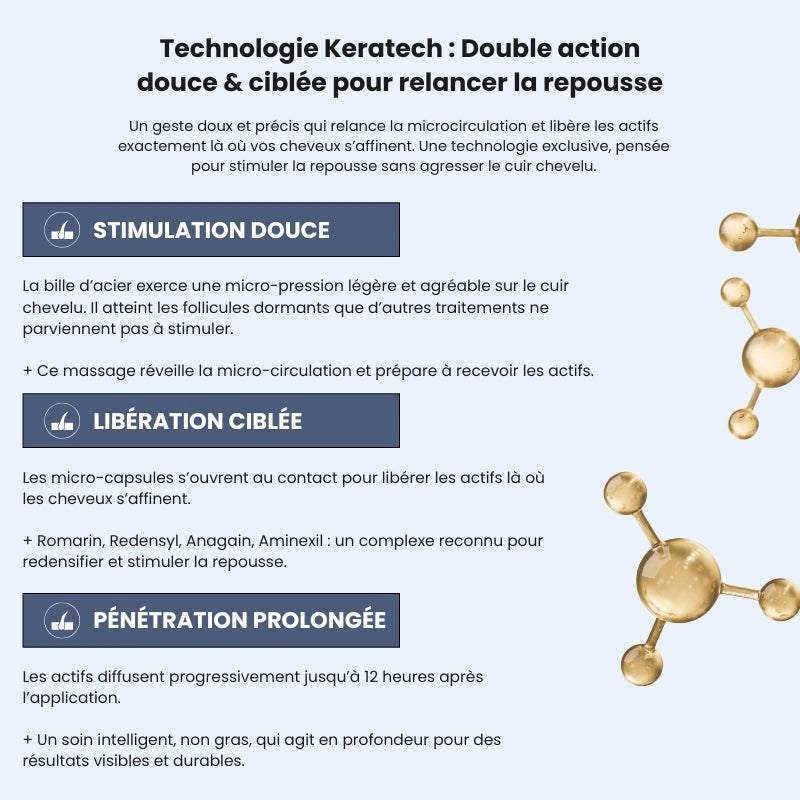 Technologie Keratech : Double action douce & ciblée pour relancer la repousse

Un geste doux et précis qui relance la microcirculation et libère les actifs exactement là où vos cheveux s'affinent. Une technologie exclusive, pensée pour stimuler la repousse sans agresser le cuir chevelu.

STIMULATION DOUCE

La bille d'acier exerce une micro-pression légère et agréable sur le cuir chevelu. Il atteint les follicules dormants que d'autres traitements ne parviennent pas à stimuler.

+ Ce massage réveille la micro-circulation et prépare à recevoir les actifs.

LIBÉRATION CIBLÉE

Les micro-capsules s'ouvrent au contact pour libérer les actifs là où les cheveux s'affinent.

+ Romarin, Redensyl, Anagain, Aminexil : un complexe reconnu pour redensifier et stimuler la repousse.

PÉNÉTRATION PROLONGÉE

Les actifs diffusent progressivement jusqu'à 12 heures après l'application.

+ Un soin intelligent, non gras, qui agit en profondeur pour des résultats visibles et durables.